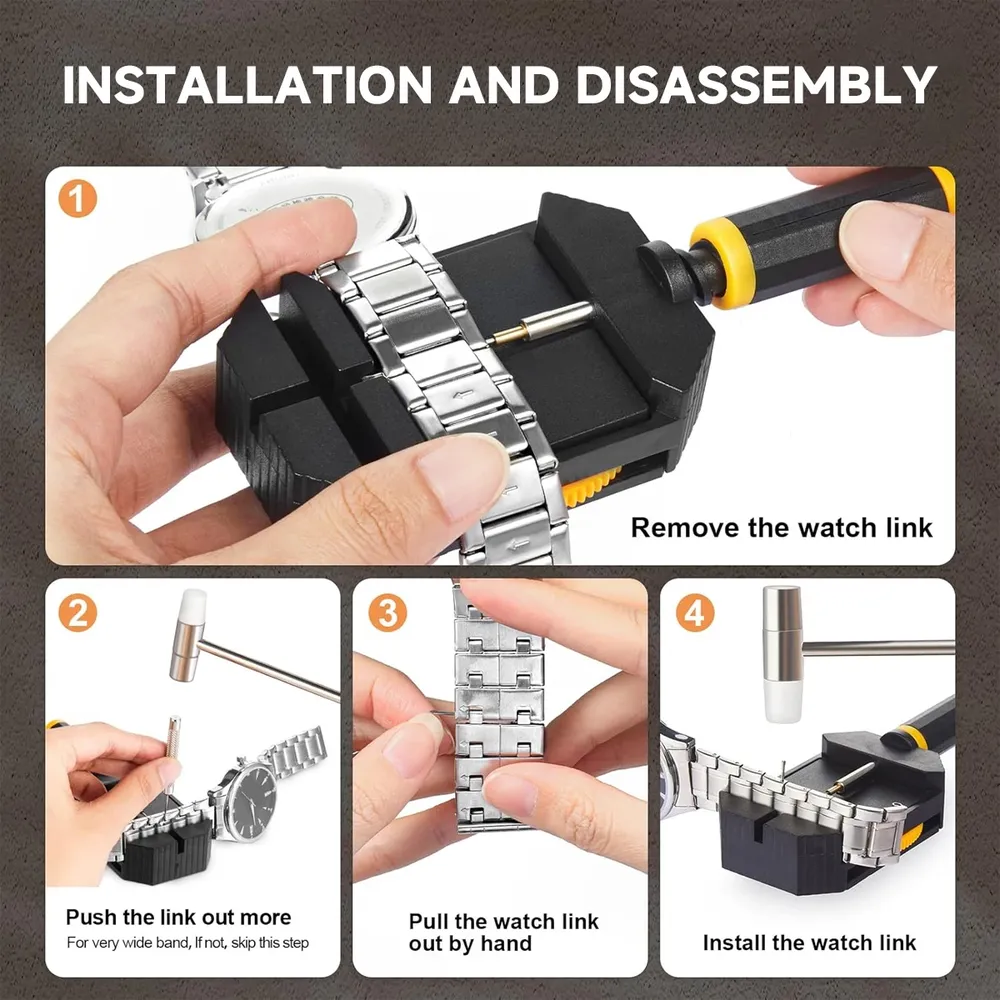 INSTALLATION AND DISASSEMBLY

1

Remove the watch link

2

Push the link out more

For very wide band, If not, skip this step

3

Pull the watch link out by hand

4

Install the watch link